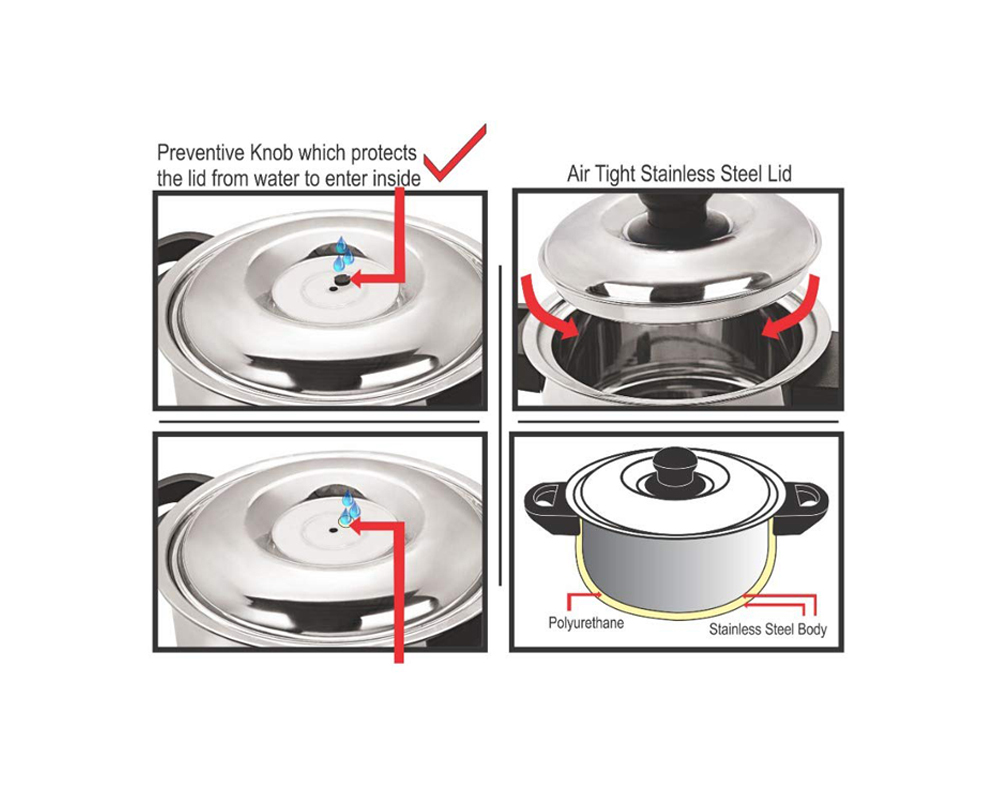 Preventive Knob which protects the lid from water to enter inside

Air Tight Stainless Steel Lid

Polyurethane

Stainless Steel Body